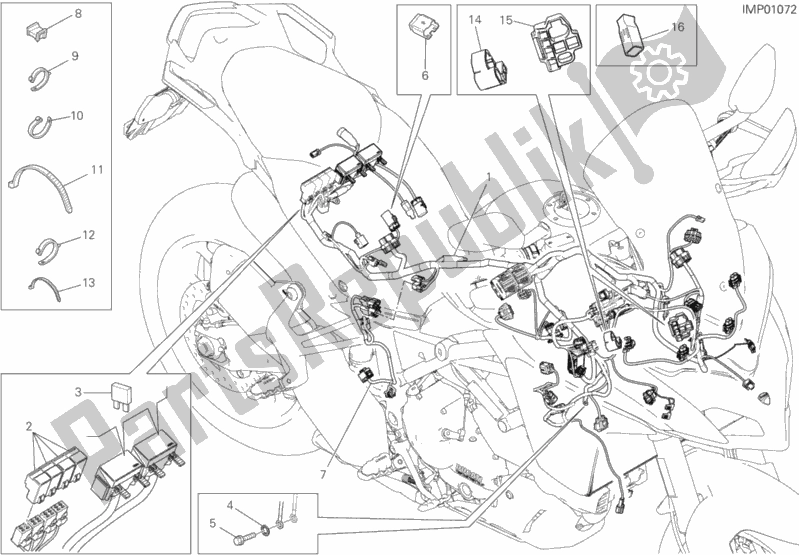 IMP01072

8

9

10

11

12

13

6

14

15

16

1

3

2

7

4

5

PartsRepublik